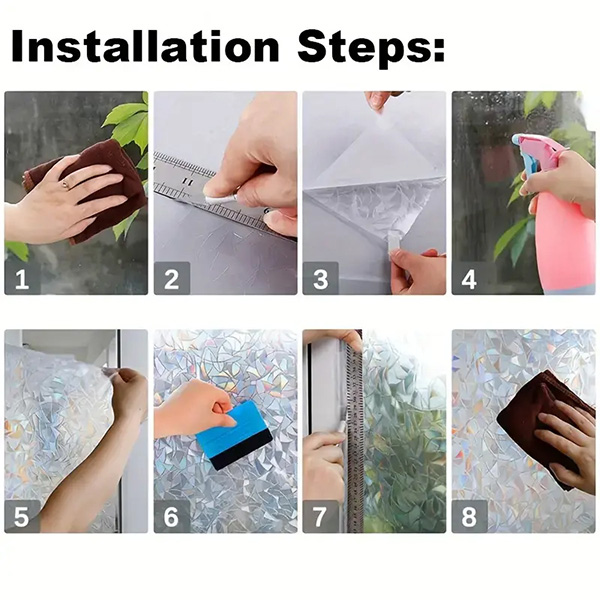 Installation Steps:

1

2

3

4

5

6

7

8