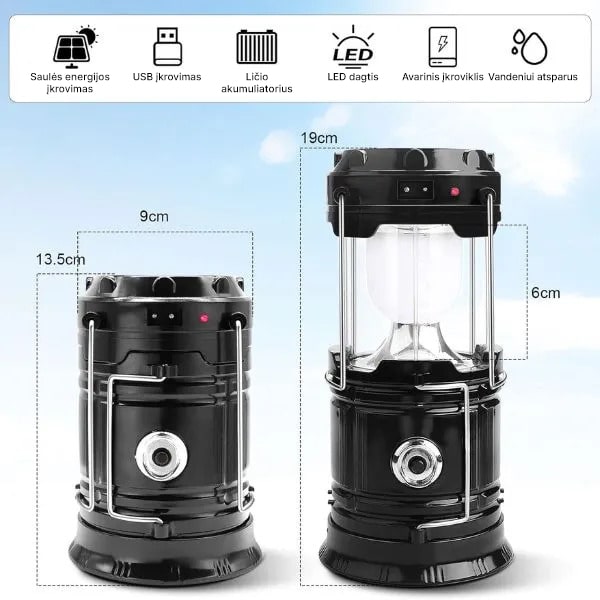 Saulės energijos įkrovimas

USB įkrovimas

Ličio akumuliatorius

LED

LED dagtis

Avarinis įkroviklis

Vandeniui atsparus

19cm

9cm

13.5cm

6cm